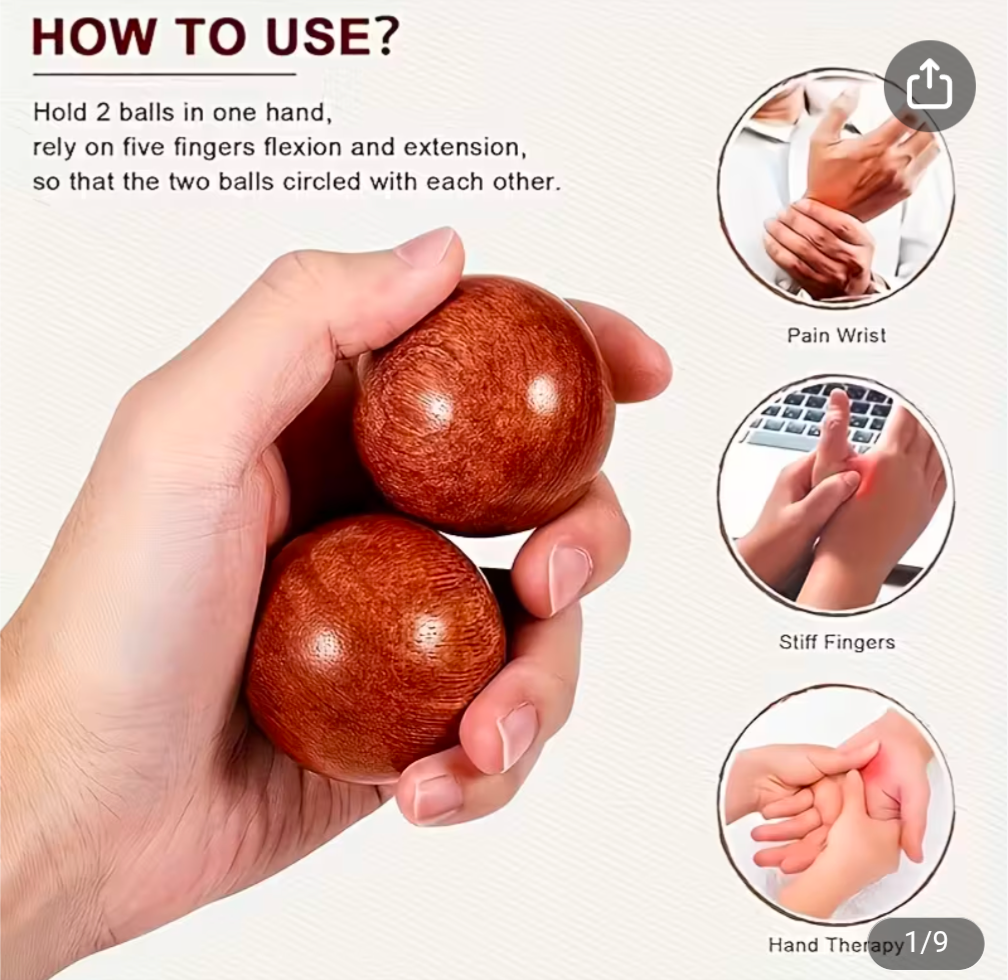 HOW TO USE?

Hold 2 balls in one hand, rely on five fingers flexion and extension, so that the two balls circled with each other.

Pain Wrist

Stiff Fingers

Hand Therapy

1/9