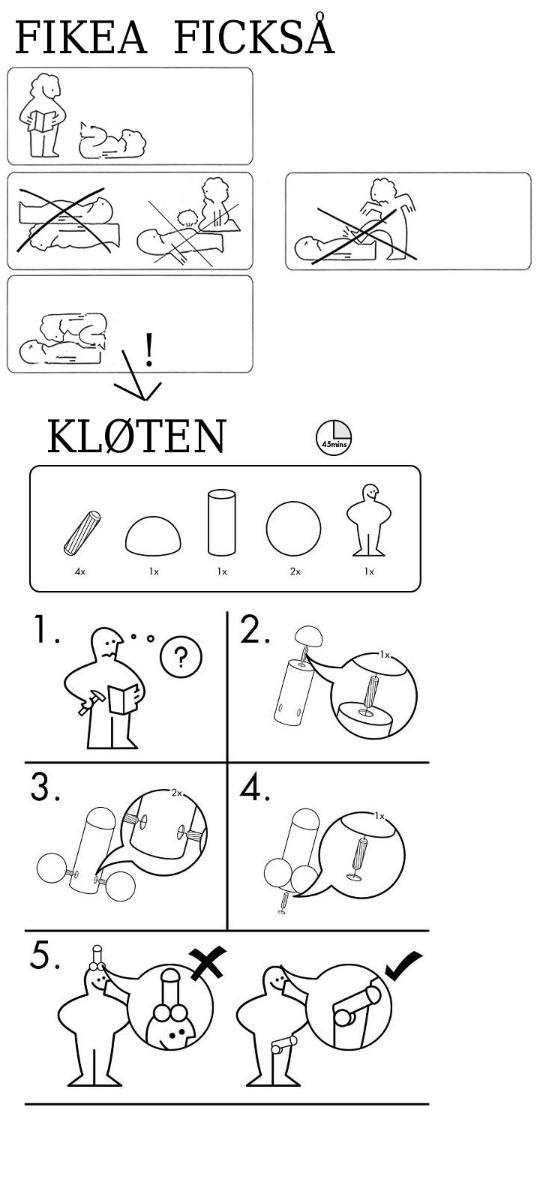 FIKEA FICKSÅ

!

KLØTEN

45mins

4x 1x 1x 2x 1x

1.

?

2.

1x

3.

2x

4.

1x

5.