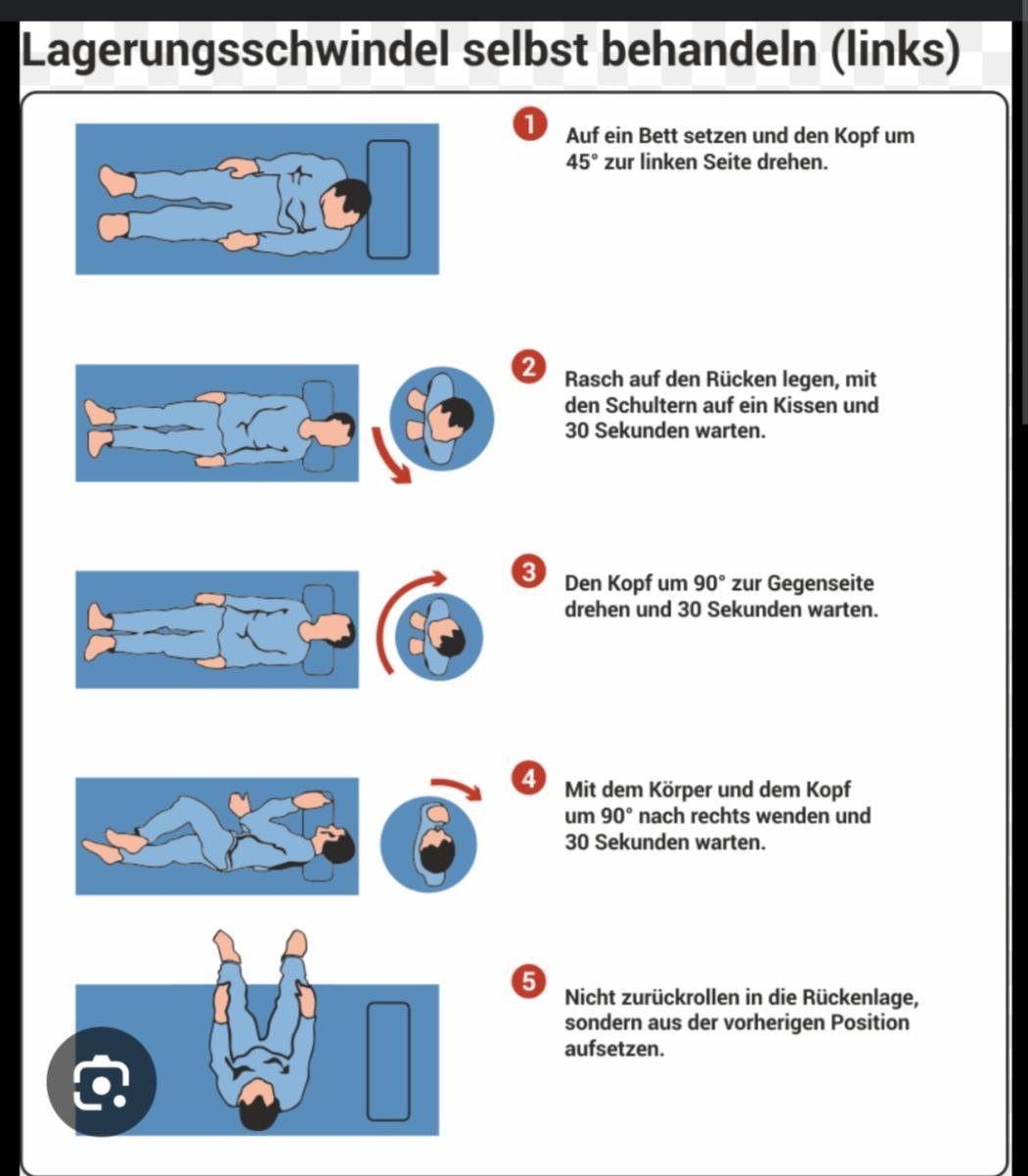 Lagerungsschwindel selbst behandeln (links)

1 Auf ein Bett setzen und den Kopf um 45° zur linken Seite drehen.

2 Rasch auf den Rücken legen, mit den Schultern auf ein Kissen und 30 Sekunden warten.

3 Den Kopf um 90° zur Gegenseite drehen und 30 Sekunden warten.

4 Mit dem Körper und dem Kopf um 90° nach rechts wenden und 30 Sekunden warten.

5 Nicht zurückrollen in die Rückenlage, sondern aus der vorherigen Position aufsetzen.