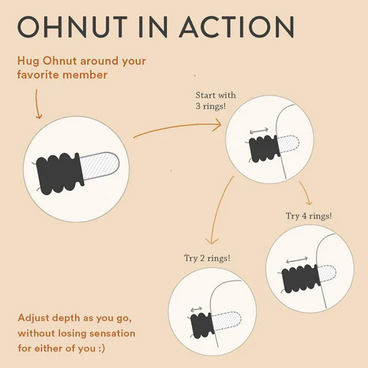 OHNUT IN ACTION

Hug Ohnut around your favorite member

Start with 3 rings!

Try 4 rings!

Try 2 rings!

Adjust depth as you go, without losing sensation for either of you :)