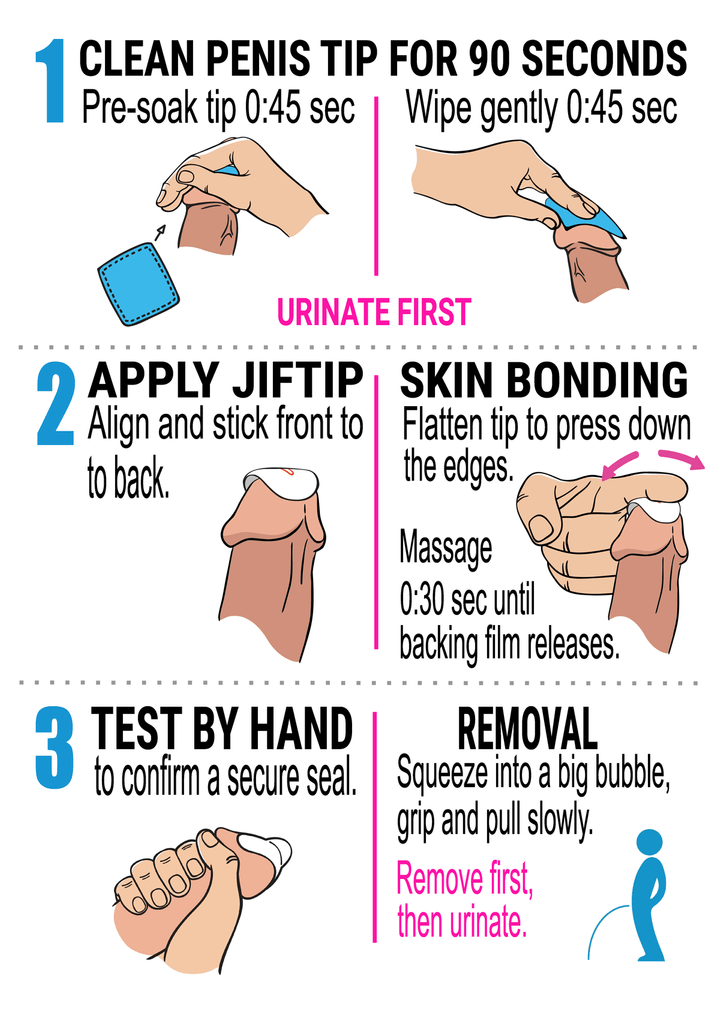 1 CLEAN PENIS TIP FOR 90 SECONDS

Pre-soak tip 0:45 sec

Wipe gently 0:45 sec

URINATE FIRST

2 APPLY JIFTIP
Align and stick front to to back.

SKIN BONDING
Flatten tip to press down the edges.

Massage 0:30 sec until backing film releases.

3 TEST BY HAND
to confirm a secure seal.

REMOVAL
Squeeze into a big bubble, grip and pull slowly.

Remove first, then urinate.