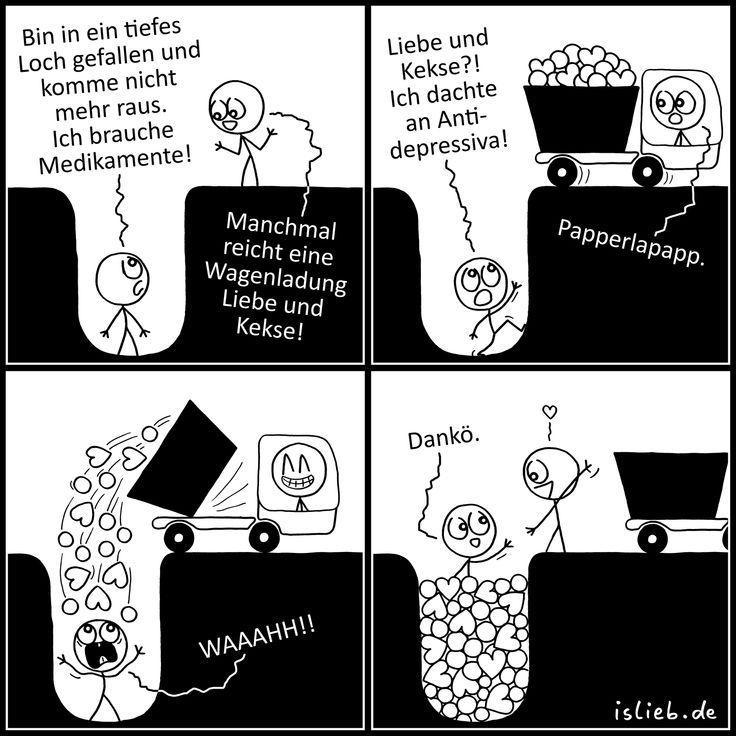 Bin in ein tiefes Loch gefallen und komme nicht mehr raus. Ich brauche Medikamente!

Manchmal reicht eine Wagenladung Liebe und Kekse!

Liebe und Kekse?! Ich dachte an Antidepressiva!

Papperlapapp.

WAAAHH!!

Dankö.

islieb.de