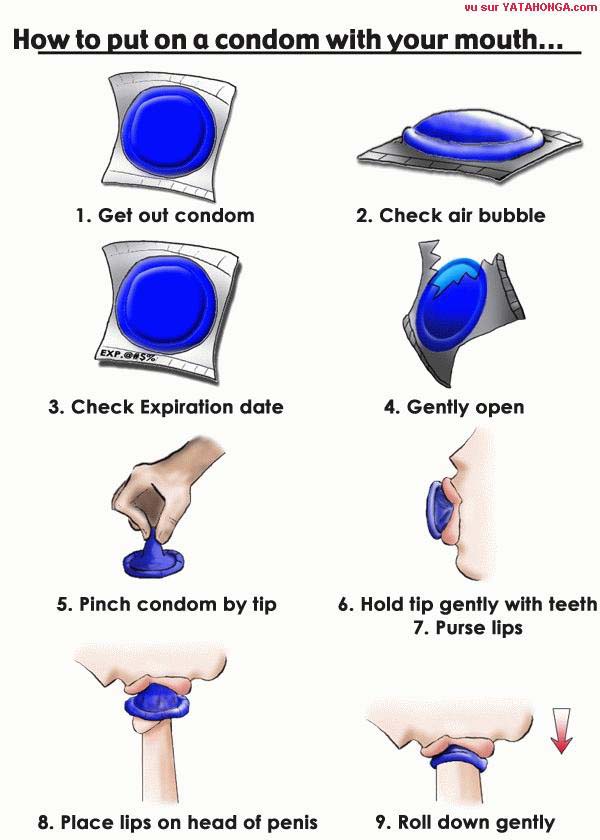 vu sur YATAHONGA.com

How to put on a condom with your mouth...

1. Get out condom

2. Check air bubble

EXP.@#$%

3. Check Expiration date

4. Gently open

5. Pinch condom by tip

6. Hold tip gently with teeth
7. Purse lips

8. Place lips on head of penis

9. Roll down gently